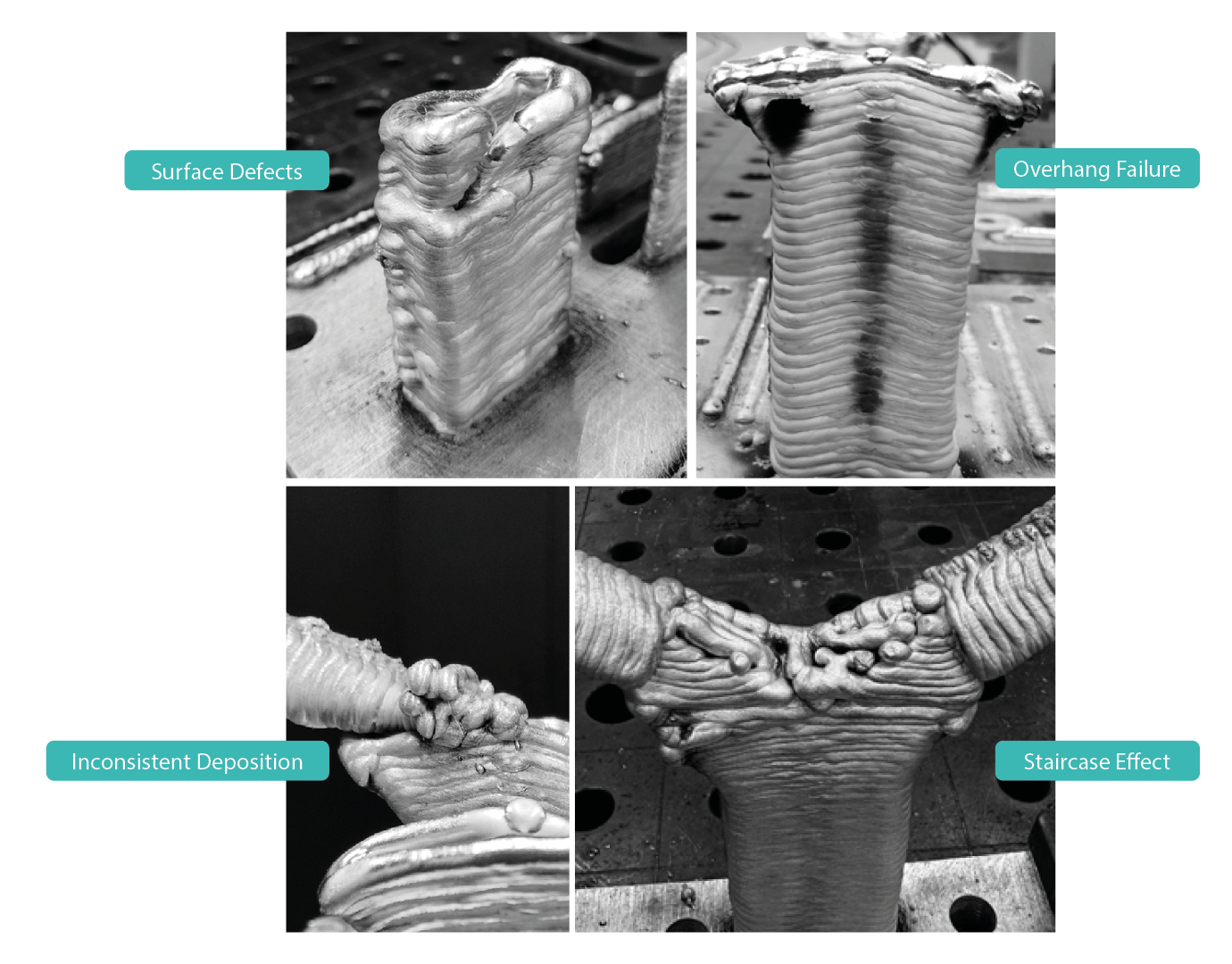 Surface Defects

Overhang Failure

Inconsistent Deposition

Staircase Effect